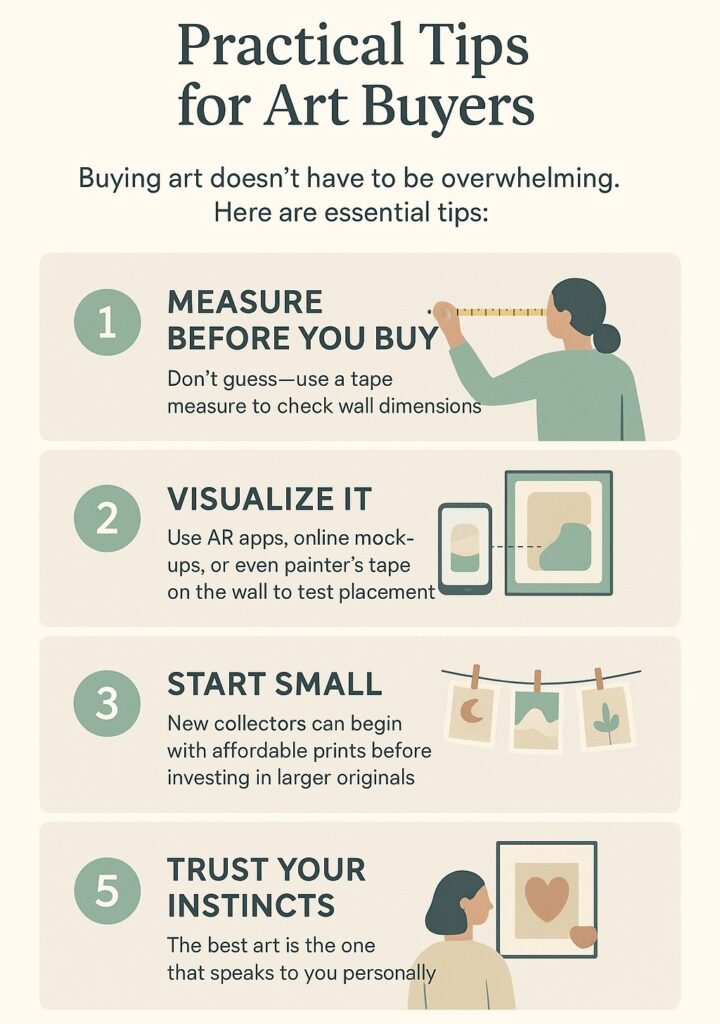 Practical Tips for Art Buyers

Buying art doesn't have to be overwhelming. Here are essential tips:

1

MEASURE BEFORE YOU BUY

Don't guess—use a tape measure to check wall dimensions

2

VISUALIZE IT

Use AR apps, online mock-ups, or even painter's tape on the wall to test placement

3

START SMALL

New collectors can begin with affordable prints before investing in larger originals

5

TRUST YOUR INSTINCTS

The best art is the one that speaks to you personally